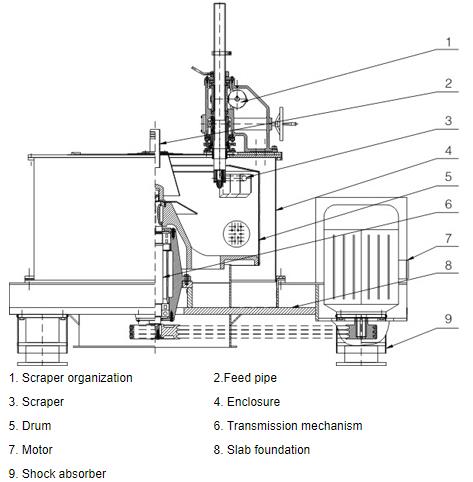 1
2
3
4
5
6
7
8
9

1. Scraper organization
2.Feed pipe
3. Scraper
4. Enclosure
5. Drum
6. Transmission mechanism
7. Motor
8. Slab foundation
9. Shock absorber